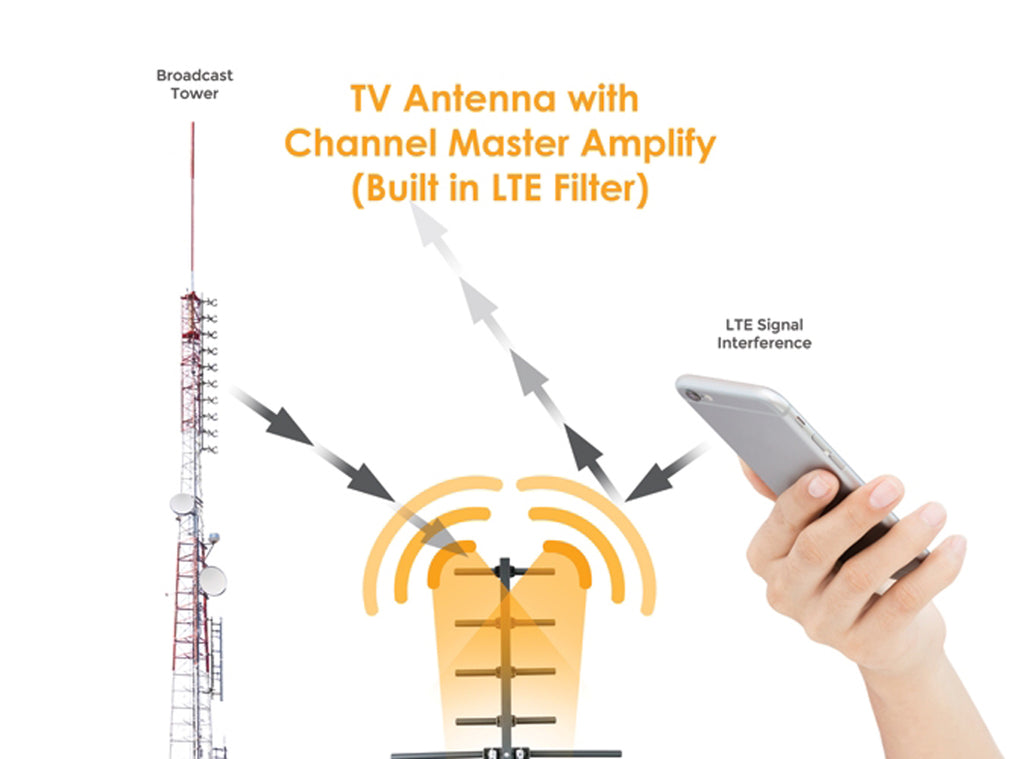 Broadcast Tower

TV Antenna with Channel Master Amplify (Built in LTE Filter)

LTE Signal Interference