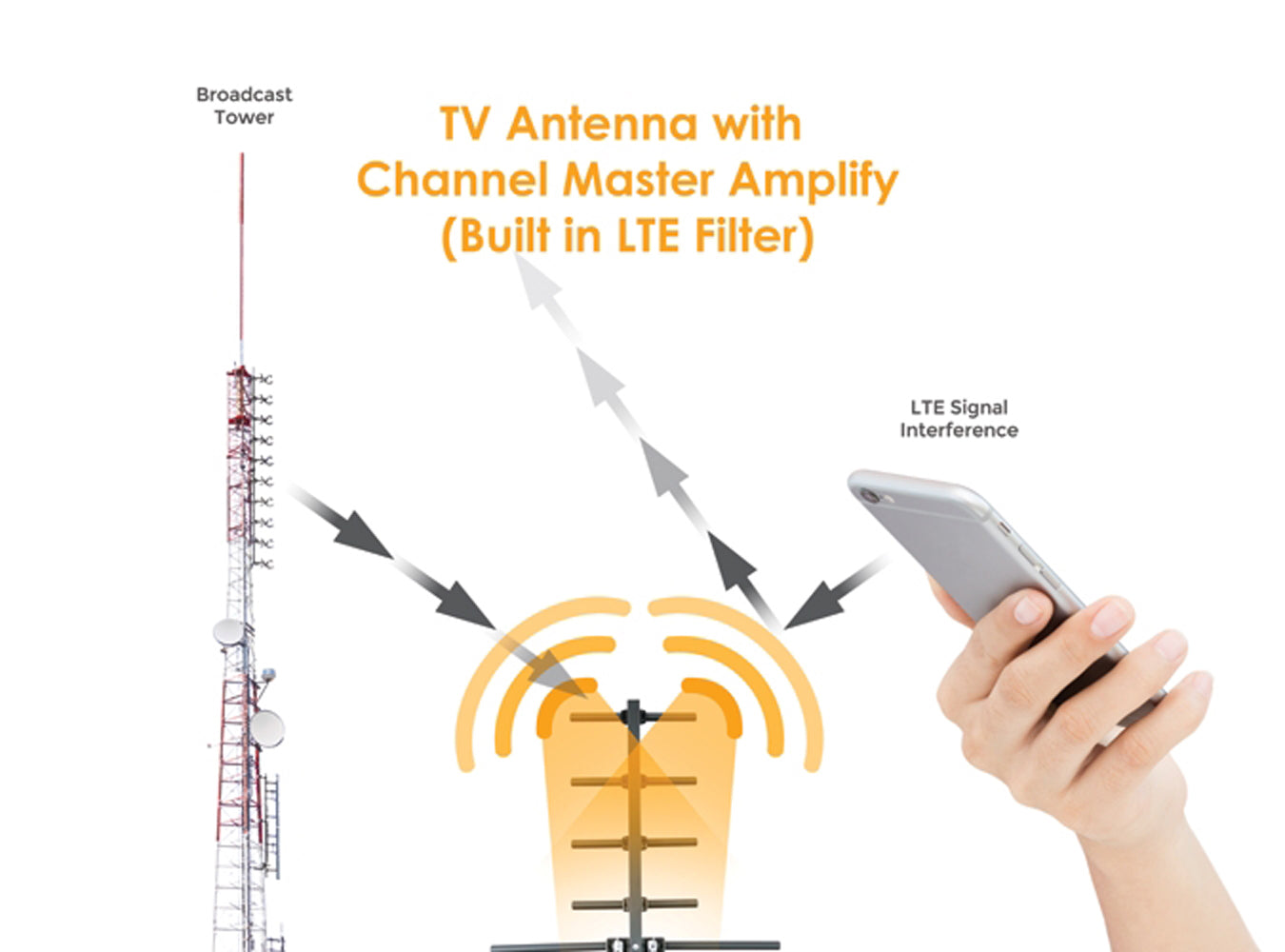 Broadcast Tower

TV Antenna with Channel Master Amplify (Built in LTE Filter)

LTE Signal Interference